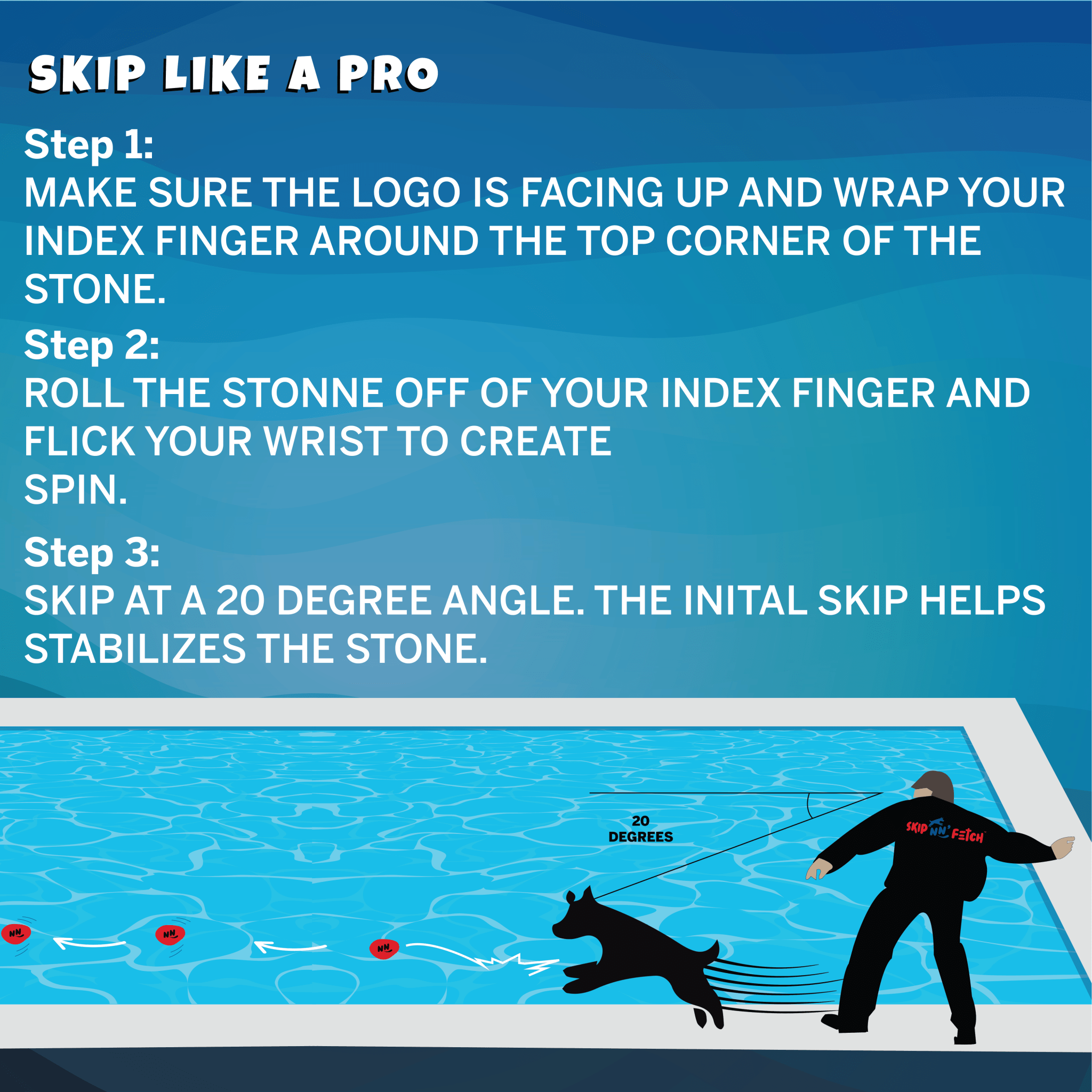 SKIP LIKE A PRO

Step 1:
MAKE SURE THE LOGO IS FACING UP AND WRAP YOUR INDEX FINGER AROUND THE TOP CORNER OF THE STONE.

Step 2:
ROLL THE STONNE OFF OF YOUR INDEX FINGER AND FLICK YOUR WRIST TO CREATE
SPIN.

Step 3:
SKIP AT A 20 DEGREE ANGLE. THE INITAL SKIP HELPS STABILIZES THE STONE.

20 DEGREES

SKIP NN' FETCH

NN

NN

NN